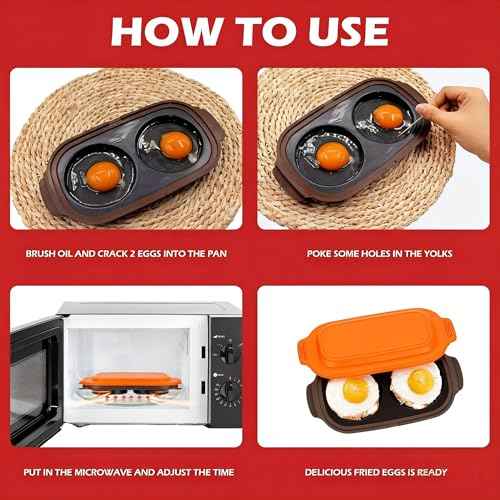 HOW TO USE

BRUSH OIL AND CRACK 2 EGGS INTO THE PAN

POKE SOME HOLES IN THE YOLKS

PUT IN THE MICROWAVE AND ADJUST THE TIME

DELICIOUS FRIED EGGS IS READY