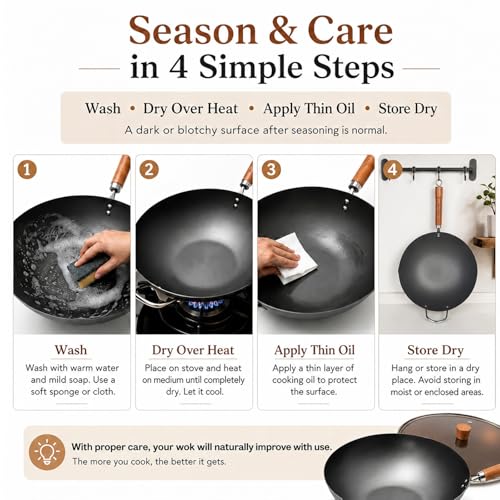 Season & Care
in 4 Simple Steps

Wash • Dry Over Heat • Apply Thin Oil • Store Dry

A dark or blotchy surface after seasoning is normal.

1

Wash

Wash with warm water and mild soap. Use a soft sponge or cloth.

2

Dry Over Heat

Place on stove and heat on medium until completely dry. Let it cool.

3

Apply Thin Oil

Apply a thin layer of cooking oil to protect the surface.

4

Store Dry

Hang or store in a dry place. Avoid storing in moist or enclosed areas.

With proper care, your wok will naturally improve with use.

The more you cook, the better it gets.