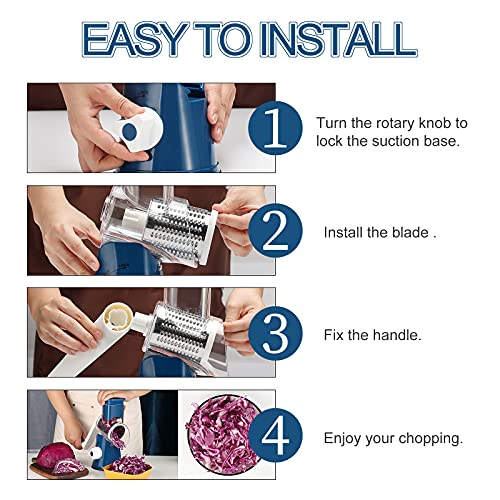 EASY TO INSTALL

1

Turn the rotary knob to lock the suction base.

2

Install the blade .

3

Fix the handle.

4

Enjoy your chopping.