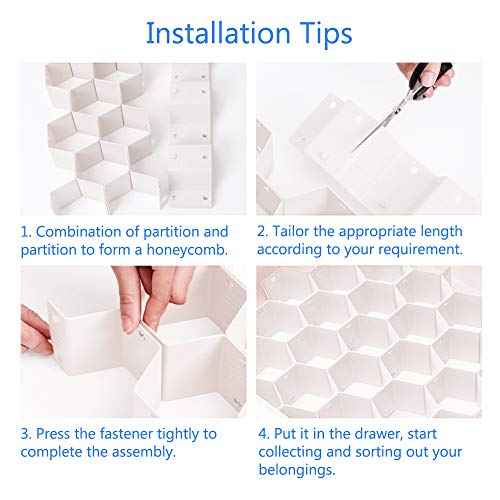 Installation Tips

1. Combination of partition and partition to form a honeycomb.

2. Tailor the appropriate length according to your requirement.

3. Press the fastener tightly to complete the assembly.

4. Put it in the drawer, start collecting and sorting out your belongings.