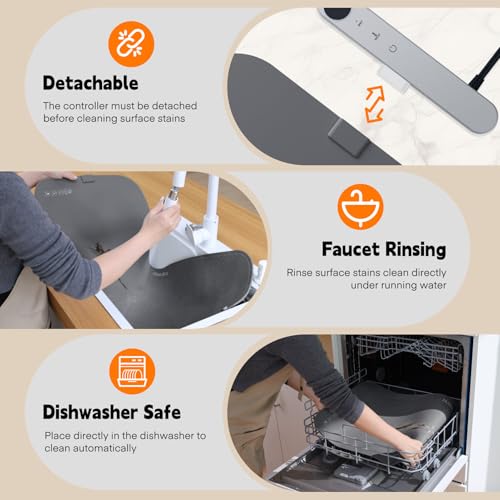 Detachable
The controller must be detached before cleaning surface stains

Faucet Rinsing
Rinse surface stains clean directly under running water

Dishwasher Safe
Place directly in the dishwasher to clean automatically