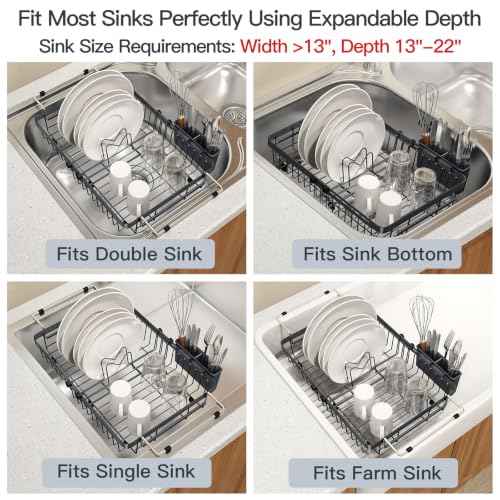 Fit Most Sinks Perfectly Using Expandable Depth

Sink Size Requirements: Width >13", Depth 13"–22"

Fits Double Sink

Fits Sink Bottom

Fits Single Sink

Fits Farm Sink