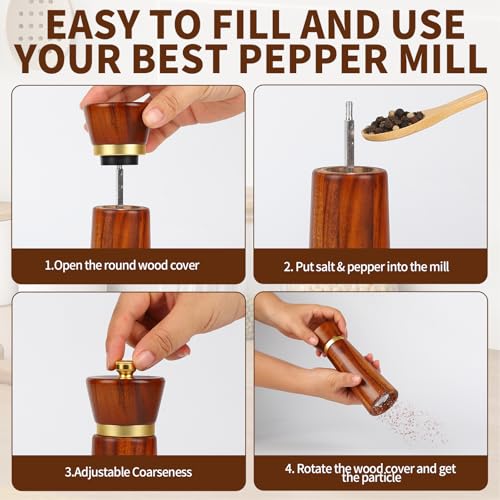 EASY TO FILL AND USE YOUR BEST PEPPER MILL

1.Open the round wood cover

2. Put salt & pepper into the mill

3.Adjustable Coarseness

4. Rotate the wood cover and get the particle