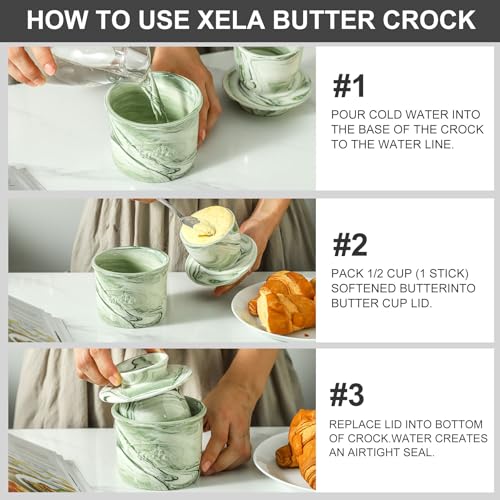 HOW TO USE XELA BUTTER CROCK

#1

POUR COLD WATER INTO THE BASE OF THE CROCK TO THE WATER LINE.

#2

PACK 1/2 CUP (1 STICK) SOFTENED BUTTERINTO BUTTER CUP LID.

#3

REPLACE LID INTO BOTTOM OF CROCK.WATER CREATES AN AIRTIGHT SEAL.