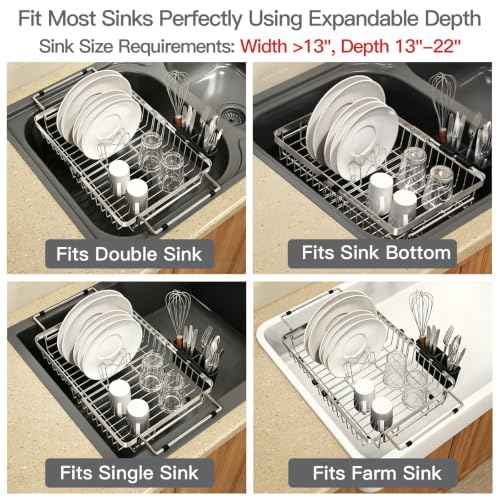 Fit Most Sinks Perfectly Using Expandable Depth

Sink Size Requirements: Width >13", Depth 13"–22"

Fits Double Sink

Fits Sink Bottom

Fits Single Sink

Fits Farm Sink