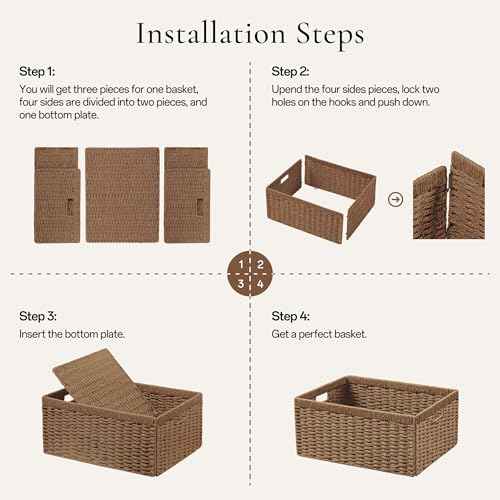 Installation Steps

Step 1:
You will get three pieces for one basket, four sides are divided into two pieces, and one bottom plate.

Step 2:
Upend the four sides pieces, lock two holes on the hooks and push down.

1 2
3 4

Step 3:
Insert the bottom plate.

Step 4:
Get a perfect basket.