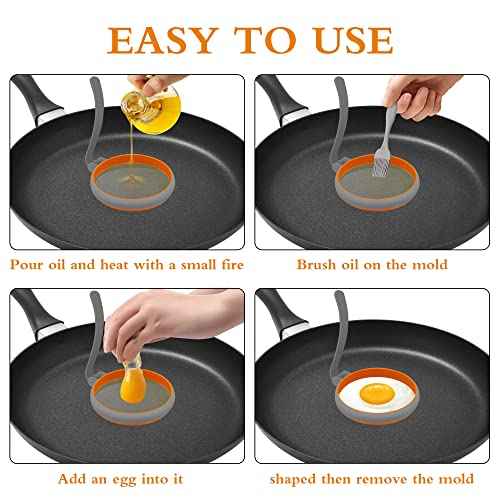 EASY TO USE

Pour oil and heat with a small fire

Brush oil on the mold

Add an egg into it

shaped then remove the mold