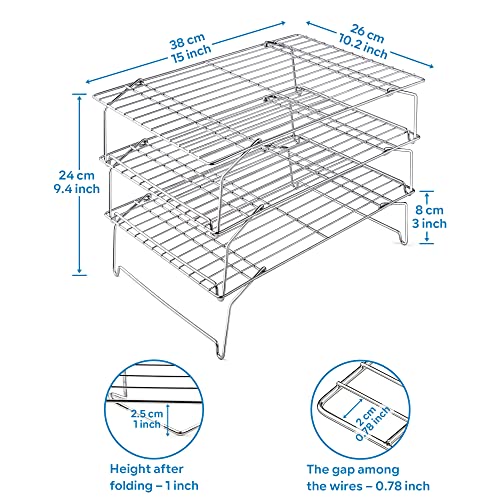 38 cm
15 inch

26 cm
10.2 inch

24 cm
9.4 inch

8 cm
3 inch

2.5 cm
1 inch

2 cm
0.78 inch

Height after folding – 1 inch

The gap among the wires – 0.78 inch