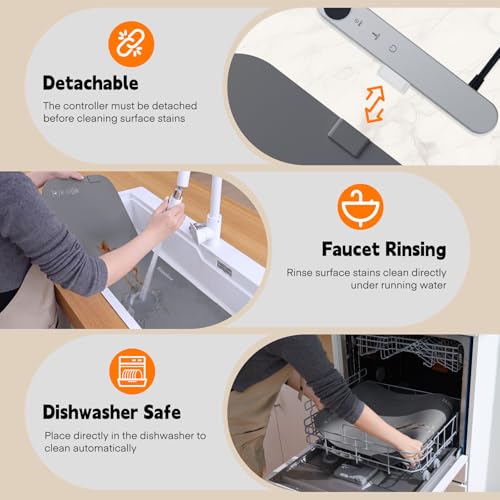 Detachable

The controller must be detached before cleaning surface stains

Faucet Rinsing

Rinse surface stains clean directly under running water

Dishwasher Safe

Place directly in the dishwasher to clean automatically