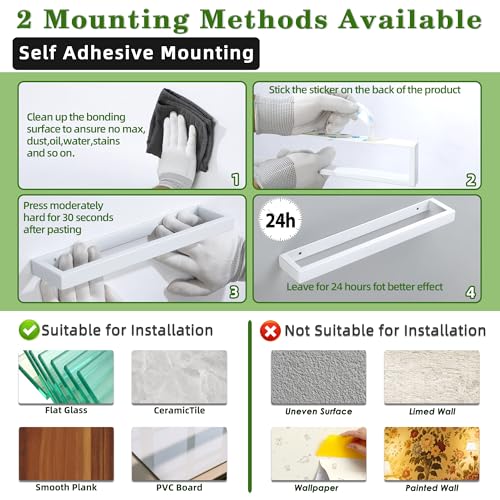 2 Mounting Methods Available

Self Adhesive Mounting

Clean up the bonding surface to ansure no max, dust,oil,water,stains and so on.

1

Stick the sticker on the back of the product

2

Press moderately hard for 30 seconds after pasting

3

24h

Leave for 24 hours fot better effect

4

Suitable for Installation

Flat Glass

CeramicTile

Smooth Plank

PVC Board

Not Suitable for Installation

Uneven Surface

Limed Wall

Wallpaper

Painted Wall