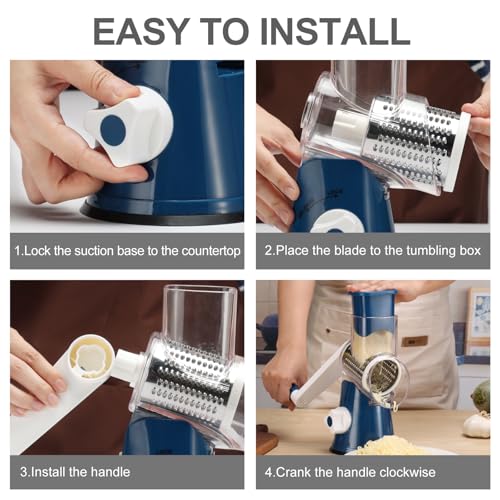 EASY TO INSTALL

1.Lock the suction base to the countertop

2.Place the blade to the tumbling box

3.Install the handle

4.Crank the handle clockwise