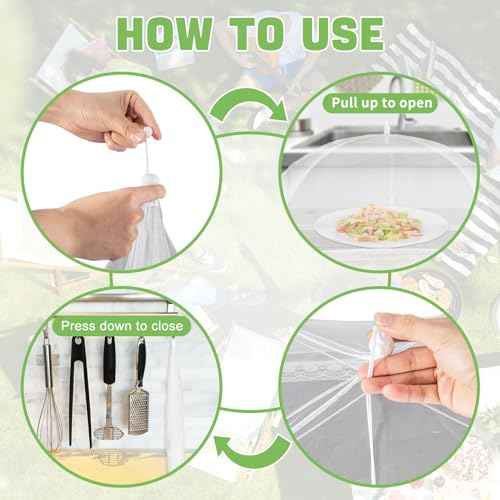 HOW TO USE

Pull up to open

Press down to close