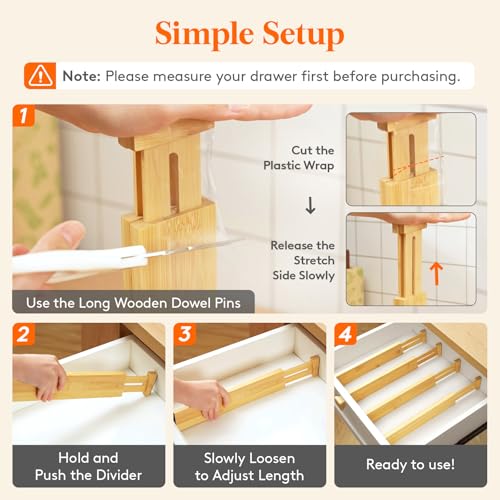 Simple Setup

Note: Please measure your drawer first before purchasing.

1

Cut the Plastic Wrap

↓

Release the Stretch Side Slowly

Use the Long Wooden Dowel Pins

2

Hold and Push the Divider

3

Slowly Loosen to Adjust Length

4

Ready to use!