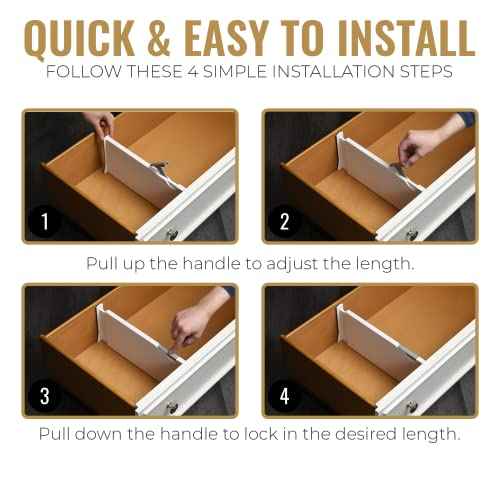 QUICK & EASY TO INSTALL
FOLLOW THESE 4 SIMPLE INSTALLATION STEPS

1

2

Pull up the handle to adjust the length.

3

4

Pull down the handle to lock in the desired length.