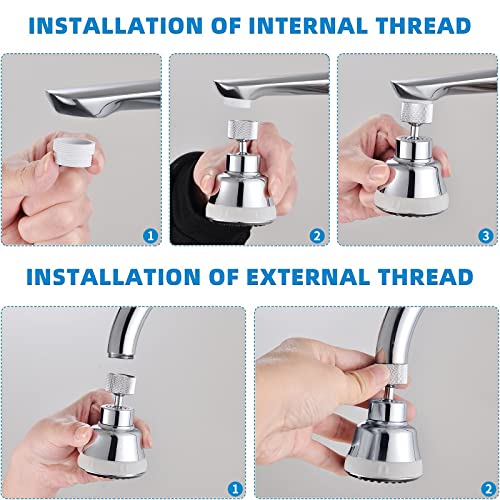 INSTALLATION OF INTERNAL THREAD

1

2

3

INSTALLATION OF EXTERNAL THREAD

1

2