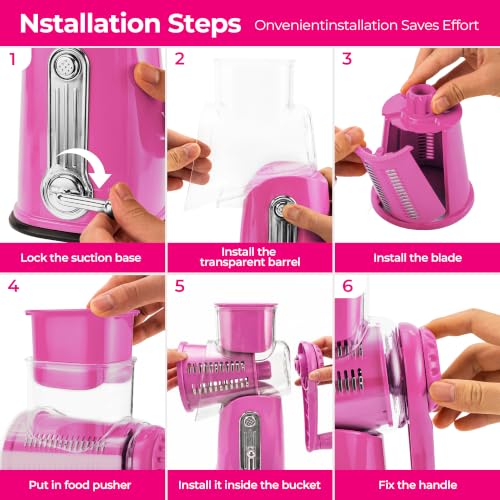 Nstallation Steps Onvenientinstallation Saves Effort

1
Lock the suction base

2
Install the transparent barrel

3
Install the blade

4
Put in food pusher

5
Install it inside the bucket

6
Fix the handle