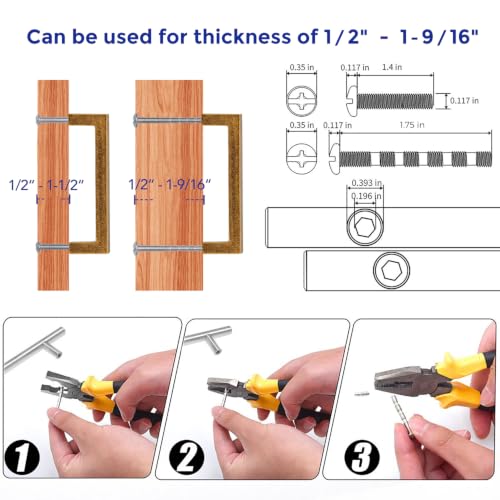 Can be used for thickness of 1/2" - 1-9/16"

1/2" - 1-1/2"

1/2" - 1-9/16"

0.35 in

0.117 in

1.4 in

0.117 in

0.35 in

0.117 in

1.75 in

0.393 in

0.196 in

1

2

3