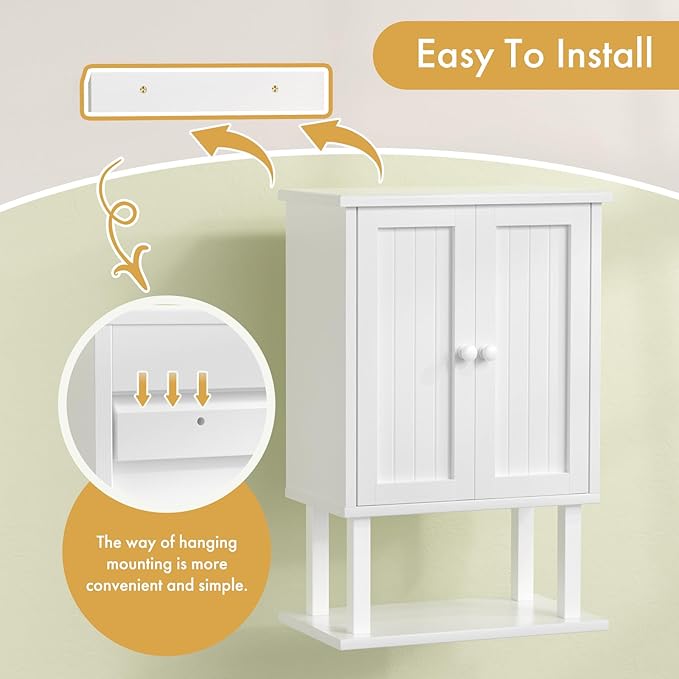 Easy To Install

The way of hanging mounting is more convenient and simple.