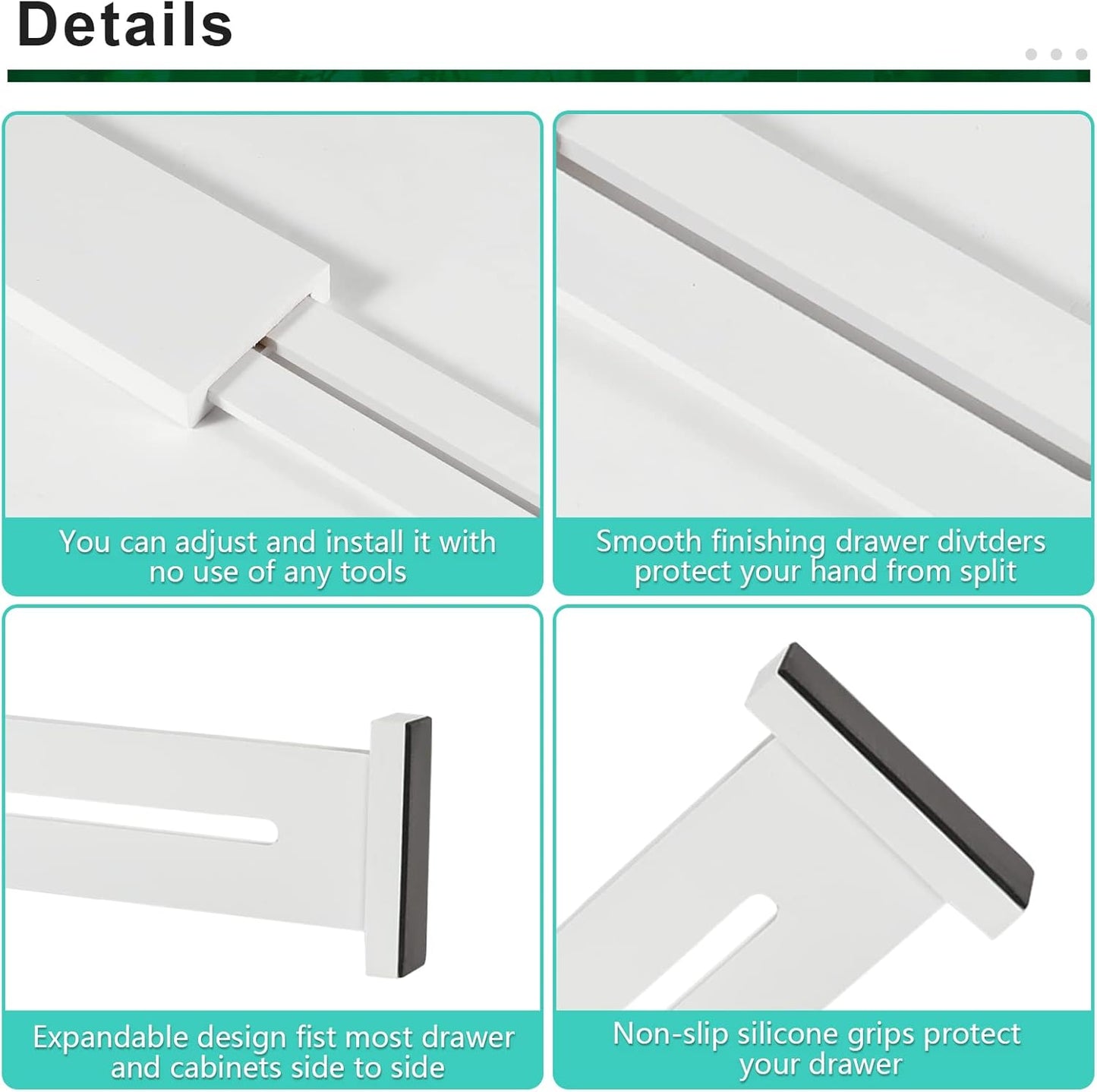 Details

You can adjust and install it with no use of any tools

Smooth finishing drawer divtders protect your hand from split

Expandable design fist most drawer and cabinets side to side

Non-slip silicone grips protect your drawer