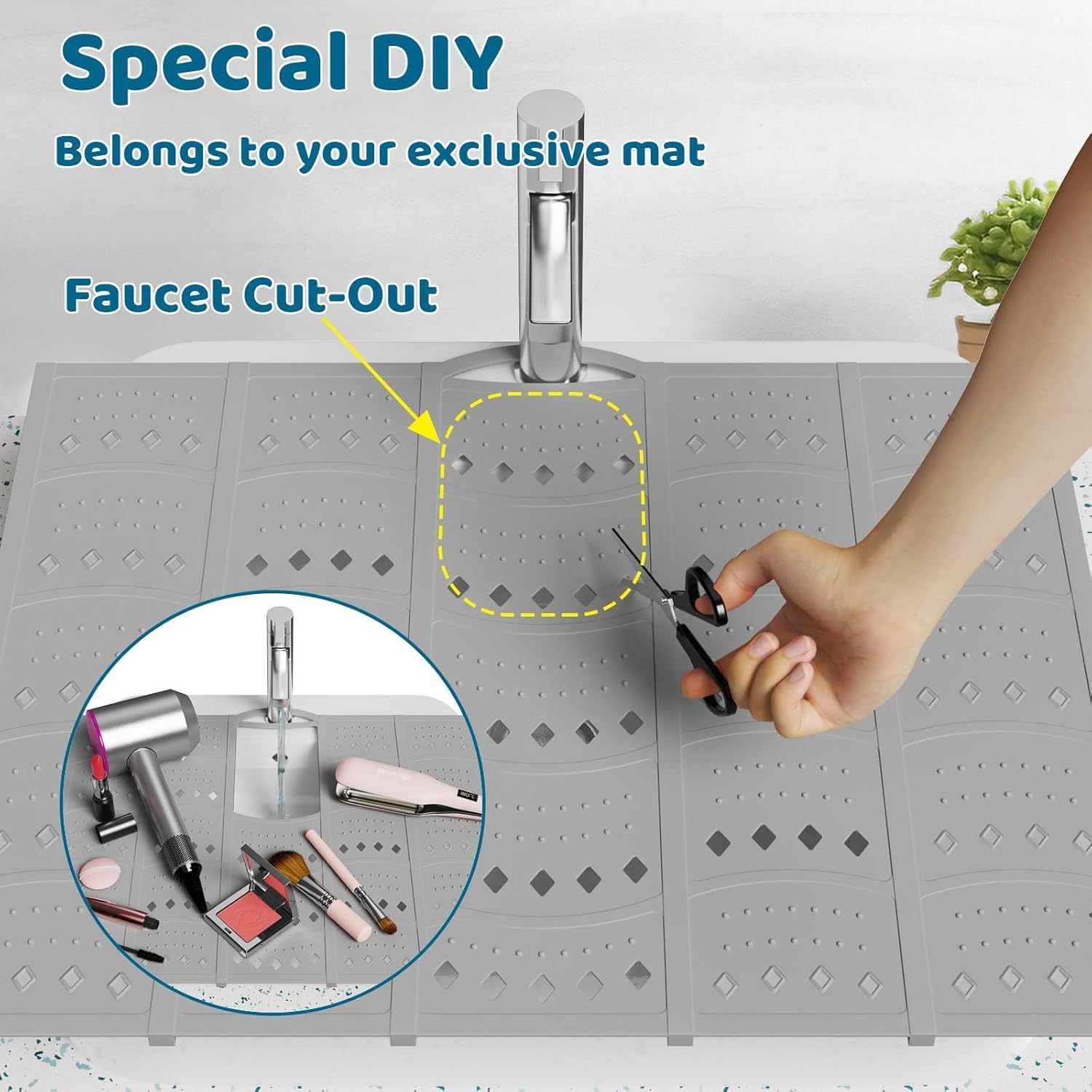 Special DIY

Belongs to your exclusive mat

Faucet Cut-Out