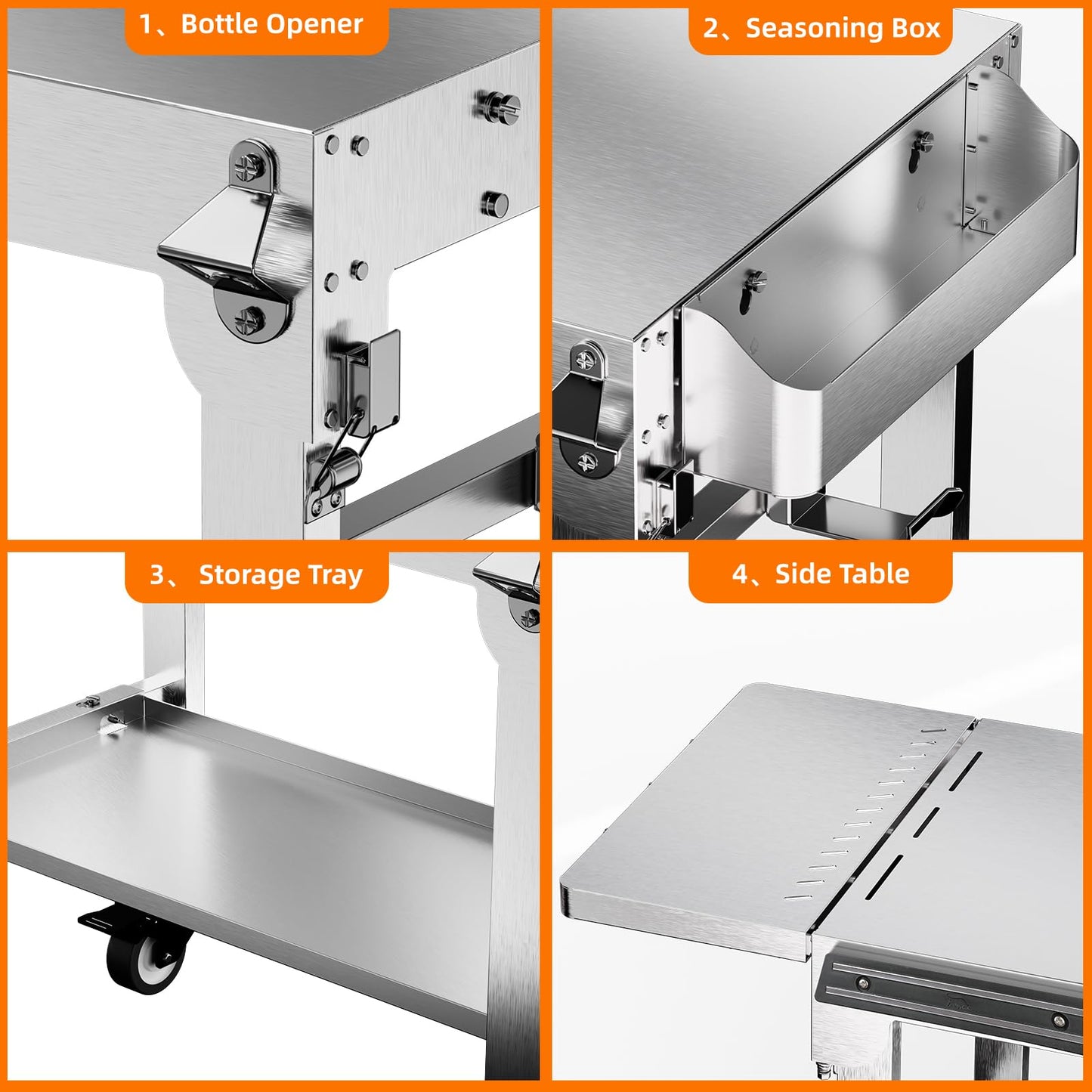 1、Bottle Opener

2、Seasoning Box

3、 Storage Tray

4、Side Table