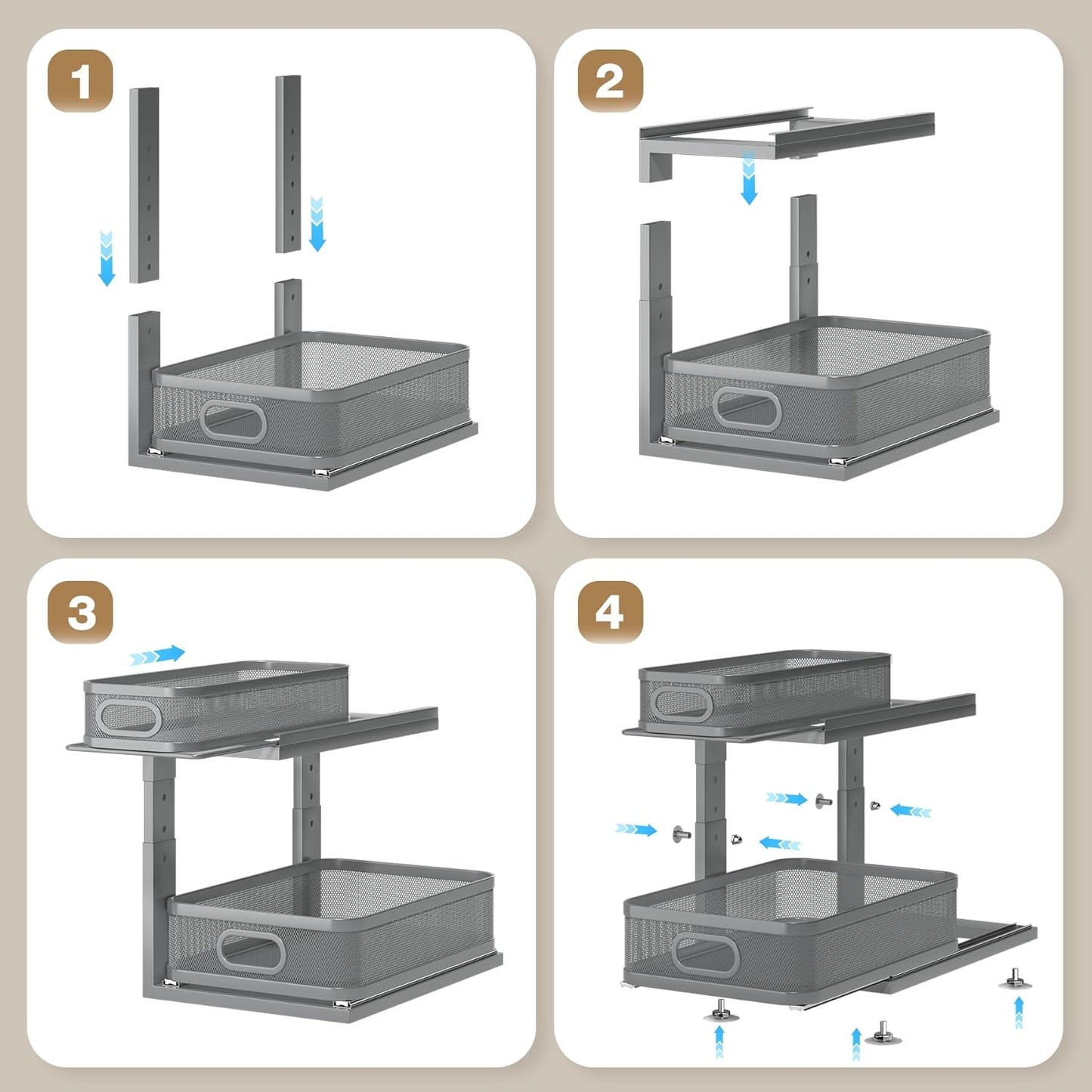 1

2

3

4