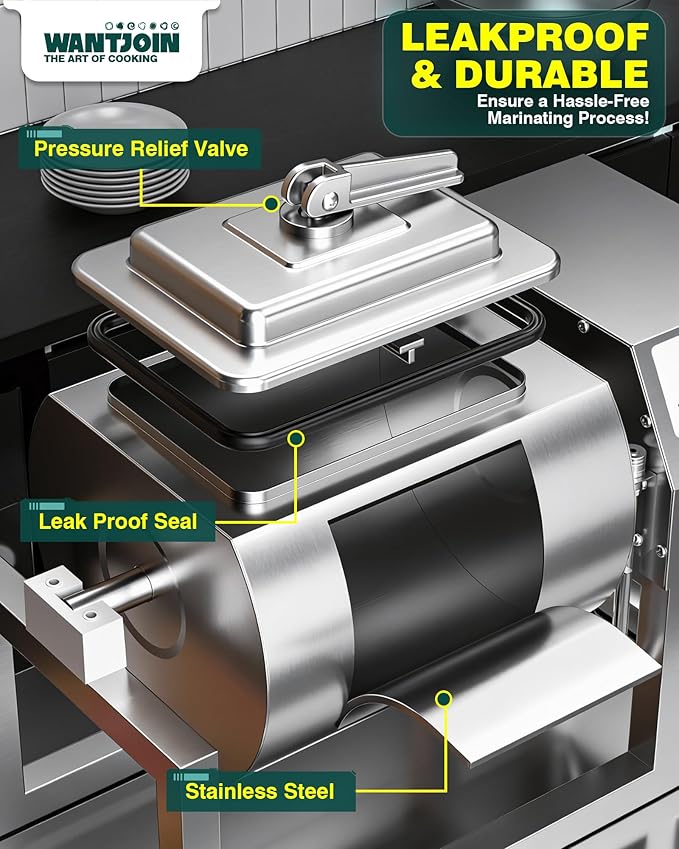 WANTJOIN
THE ART OF COOKING

LEAKPROOF & DURABLE
Ensure a Hassle-Free Marinating Process!

Pressure Relief Valve

Leak Proof Seal

Stainless Steel