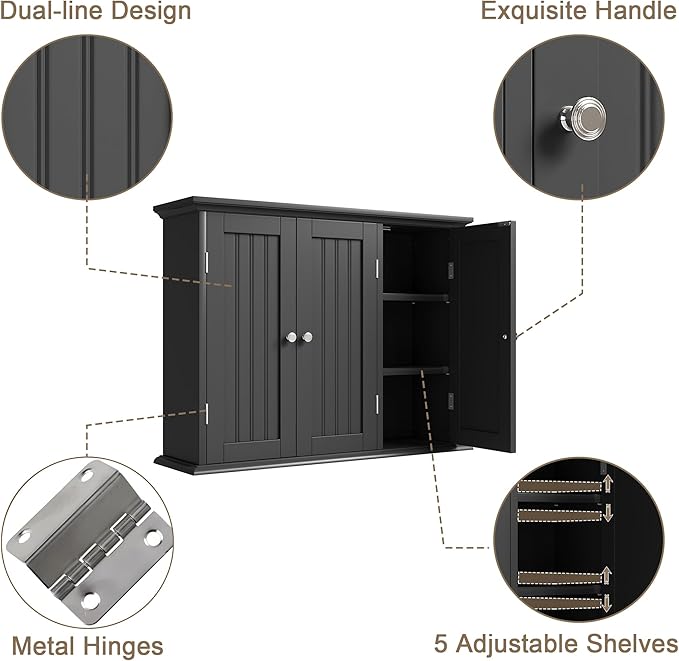 Dual-line Design

Exquisite Handle

Metal Hinges

5 Adjustable Shelves