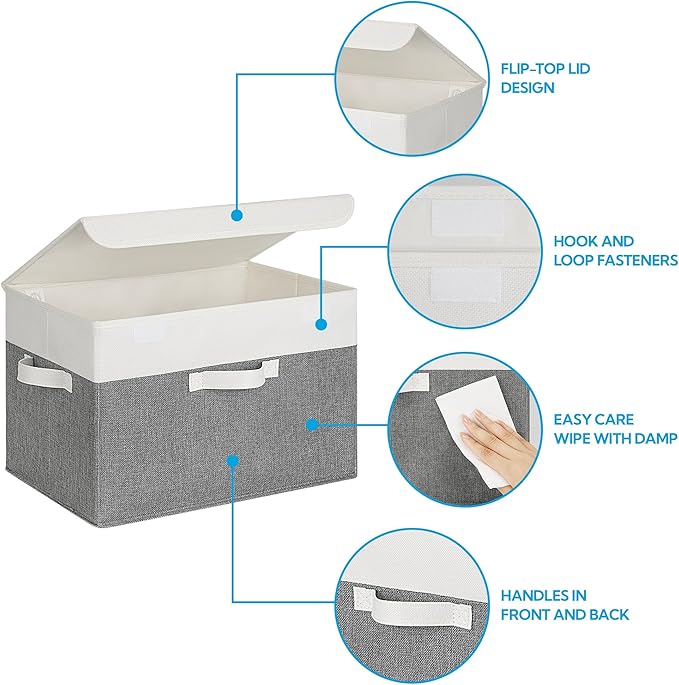 FLIP-TOP LID DESIGN

HOOK AND LOOP FASTENERS

EASY CARE WIPE WITH DAMP

HANDLES IN FRONT AND BACK